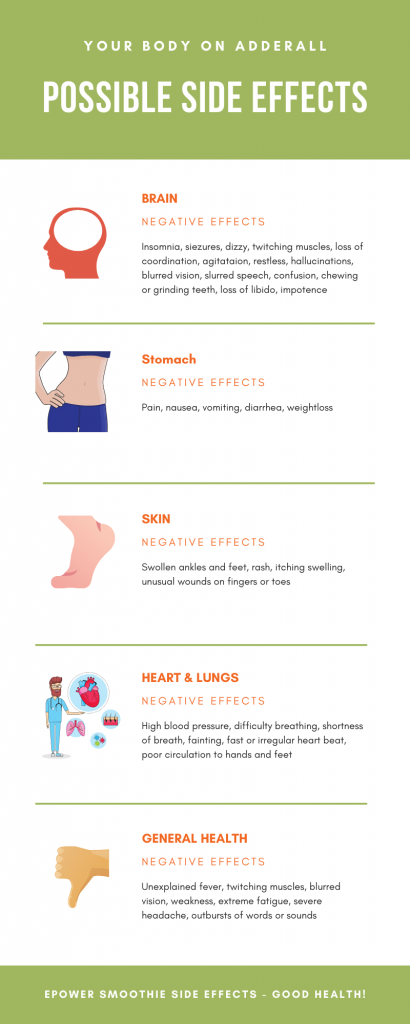 YOUR BODY ON ADDERALL

POSSIBLE SIDE EFFECTS

BRAIN

NEGATIVE EFFECTS

Insomnia, siezures, dizzy, twitching muscles, loss of coordination, agitataion, restless, hallucinations, blurred vision, slurred speech, confusion, chewing or grinding teeth, loss of libido, impotence

Stomach

NEGATIVE EFFECTS

Pain, nausea, vomiting, diarrhea, weightloss

SKIN

NEGATIVE EFFECTS

Swollen ankles and feet, rash, itching swelling, unusual wounds on fingers or toes

HEART & LUNGS

NEGATIVE EFFECTS

High blood pressure, difficulty breathing, shortness of breath, fainting, fast or irregular heart beat, poor circulation to hands and feet

GENERAL HEALTH

NEGATIVE EFFECTS

Unexplained fever, twitching muscles, blurred vision, weakness, extreme fatigue, severe headache, outbursts of words or sounds

EPOWER SMOOTHIE SIDE EFFECTS - GOOD HEALTH!